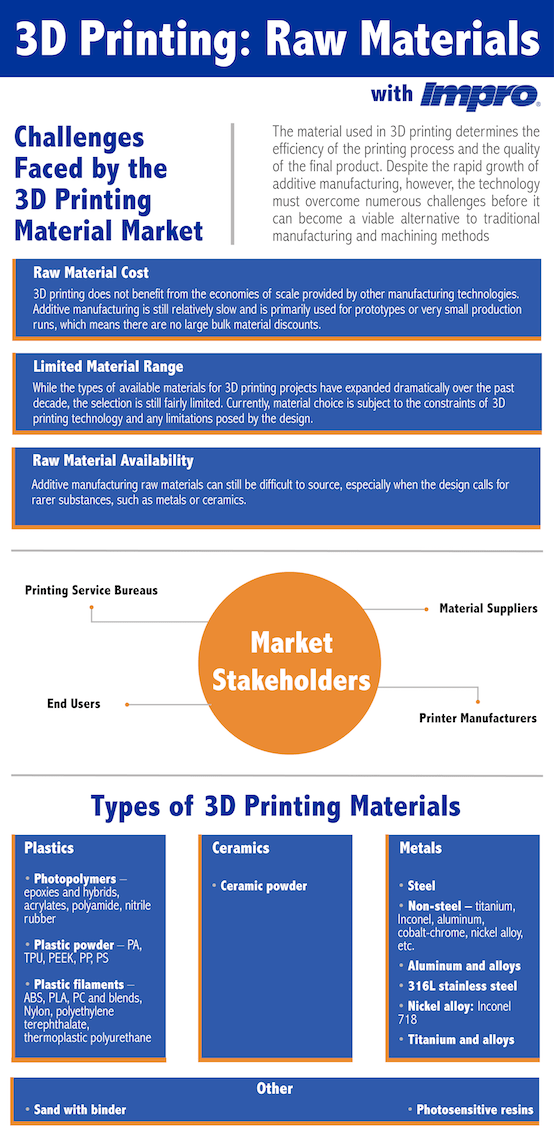 3D Printing: Raw Materials

with Impro

Challenges Faced by the 3D Printing Material Market

The material used in 3D printing determines the efficiency of the printing process and the quality of the final product. Despite the rapid growth of additive manufacturing, however, the technology must overcome numerous challenges before it can become a viable alternative to traditional manufacturing and machining methods

Raw Material Cost

3D printing does not benefit from the economies of scale provided by other manufacturing technologies. Additive manufacturing is still relatively slow and is primarily used for prototypes or very small production runs, which means there are no large bulk material discounts.

Limited Material Range

While the types of available materials for 3D printing projects have expanded dramatically over the past decade, the selection is still fairly limited. Currently, material choice is subject to the constraints of 3D printing technology and any limitations posed by the design.

Raw Material Availability

Additive manufacturing raw materials can still be difficult to source, especially when the design calls for rarer substances, such as metals or ceramics.

Printing Service Bureaus

Material Suppliers

Market Stakeholders

End Users

Printer Manufacturers

Types of 3D Printing Materials

Plastics

• Photopolymers – epoxies and hybrids, acrylates, polyamide, nitrile rubber

• Plastic powder – PA, TPU, PEEK, PP, PS

• Plastic filaments – ABS, PLA, PC and blends, Nylon, polyethylene terephthalate, thermoplastic polyurethane

Ceramics

• Ceramic powder

Metals

• Steel

• Non-steel – titanium, Inconel, aluminum, cobalt-chrome, nickel alloy, etc.

• Aluminum and alloys

• 316L stainless steel

• Nickel alloy: Inconel 718

• Titanium and alloys

Other

• Sand with binder

• Photosensitive resins